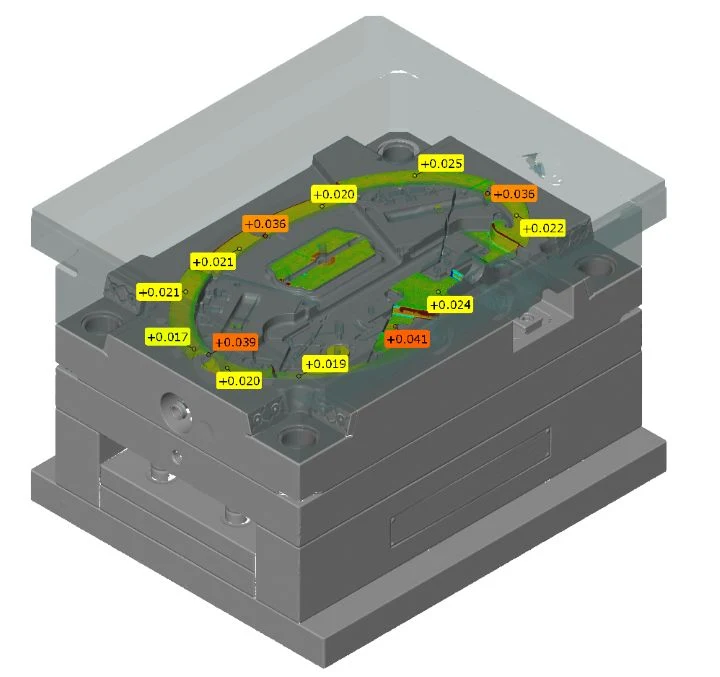 +0.025
+0.020
+0.036
+0.036
+0.022
+0.021
+0.021
+0.024
+0.017
+0.039
+0.041
+0.019
+0.020