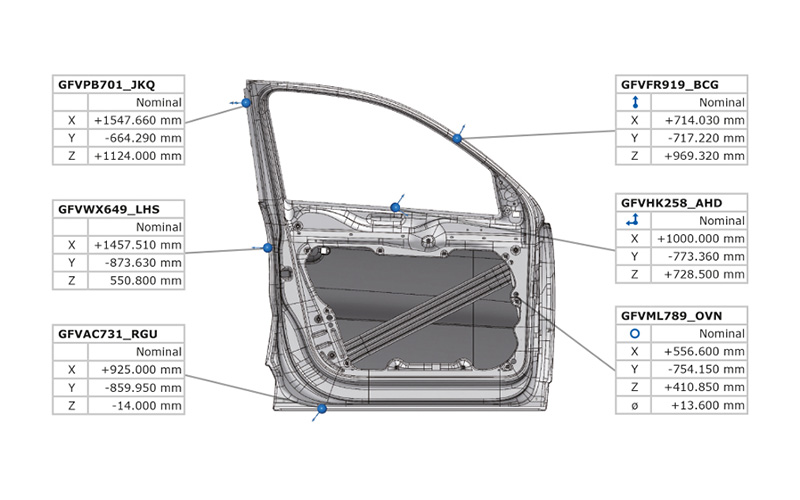 | GFVPB701_JKQ | |
|---|---|
| | Nominal |
| X | +1547.660 mm |
| Y | -664.290 mm |
| Z | +1124.000 mm |

| GFVWX649_LHS | |
|---|---|
| | Nominal |
| X | +1457.510 mm |
| Y | -873.630 mm |
| Z | 550.800 mm |

| GFVAC731_RGU | |
|---|---|
| | Nominal |
| X | +925.000 mm |
| Y | -859.950 mm |
| Z | -14.000 mm |

| GFVFR919_BCG | |
|---|---|
| | Nominal |
| X | +714.030 mm |
| Y | -717.220 mm |
| Z | +969.320 mm |

| GFVHK258_AHD | |
|---|---|
| | Nominal |
| X | +1000.000 mm |
| Y | -773.360 mm |
| Z | +728.500 mm |

| GFVML789_OVN | |
|---|---|
| | Nominal |
| X | +556.600 mm |
| Y | -754.150 mm |
| Z | +410.850 mm |
| ø | +13.600 mm |